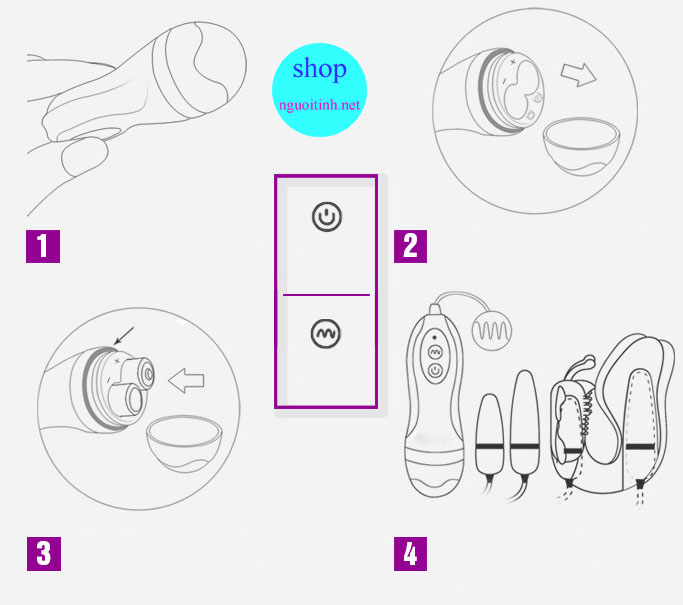 shop
nguoitinh.net

1

2

3

4